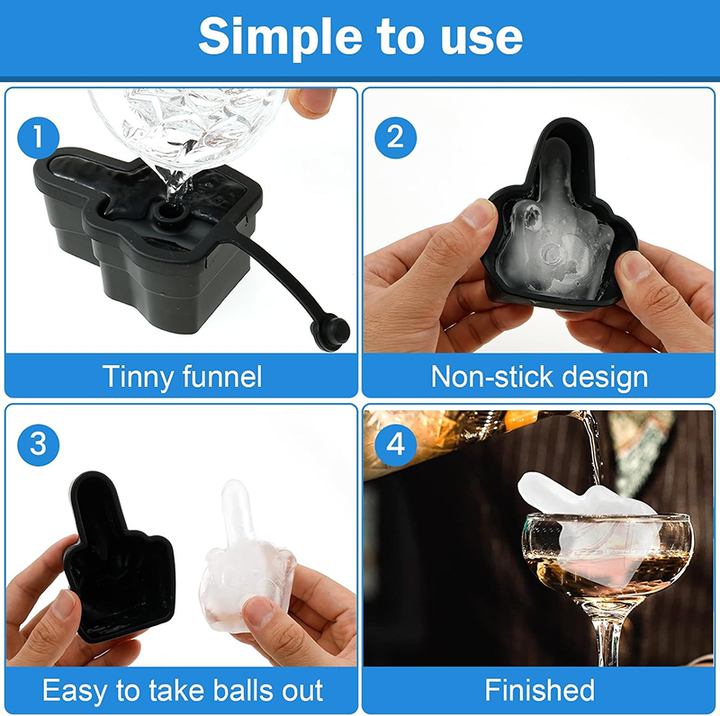 Simple to use

1

Tinny funnel

2

Non-stick design

3

Easy to take balls out

4

Finished