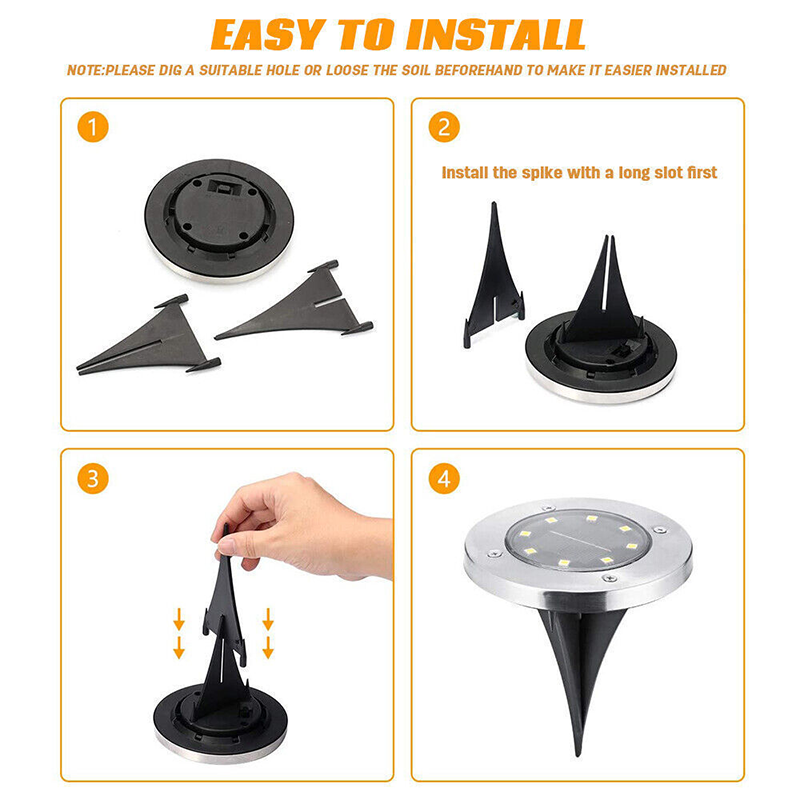 EASY TO INSTALL

NOTE:PLEASE DIG A SUITABLE HOLE OR LOOSE THE SOIL BEFOREHAND TO MAKE IT EASIER INSTALLED

1

2

Install the spike with a long slot first

3

4